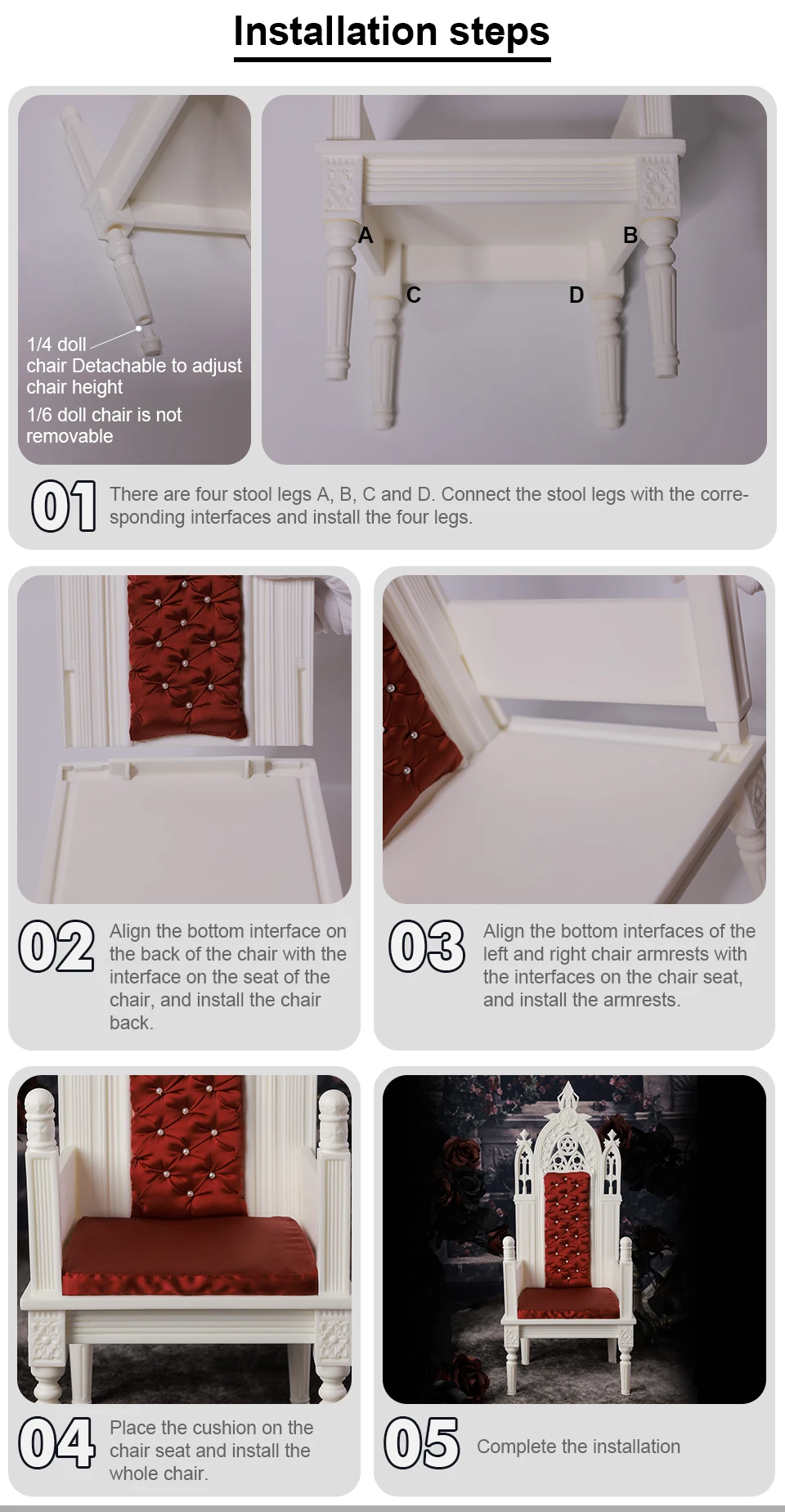 Installation steps

1/4 doll chair Detachable to adjust chair height

1/6 doll chair is not removable

A

B

C

D

01 There are four stool legs A, B, C and D. Connect the stool legs with the corresponding interfaces and install the four legs.

02 Align the bottom interface on the back of the chair with the interface on the seat of the chair, and install the chair back.

03 Align the bottom interfaces of the left and right chair armrests with the interfaces on the chair seat, and install the armrests.

04 Place the cushion on the chair seat and install the whole chair.

05 Complete the installation